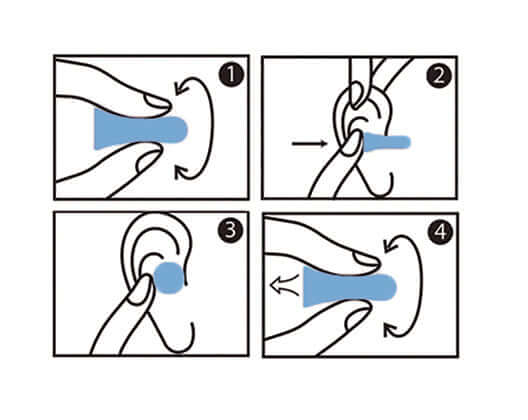 1
2
3
4